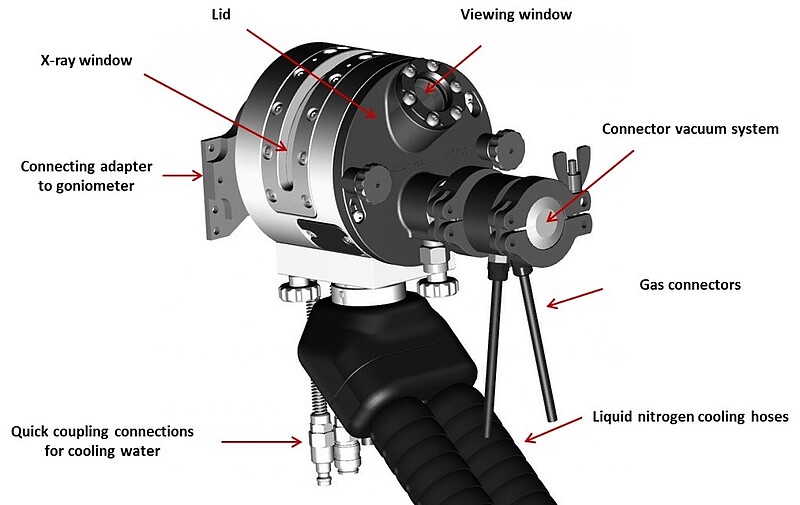 Lid

Viewing window

X-ray window

Connector vacuum system

Connecting adapter to goniometer

Gas connectors

Liquid nitrogen cooling hoses

Quick coupling connections for cooling water