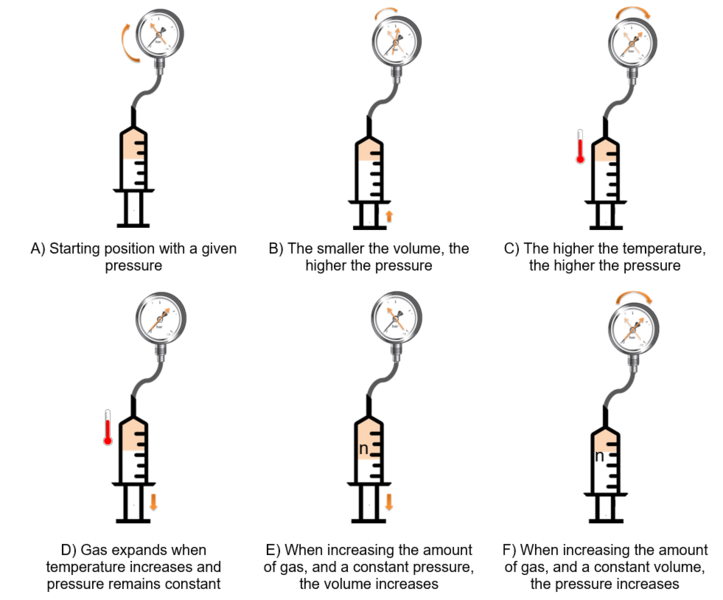 A) Starting position with a given pressure

B) The smaller the volume, the higher the pressure

C) The higher the temperature, the higher the pressure

n

n

D) Gas expands when temperature increases and pressure remains constant

E) When increasing the amount of gas, and a constant pressure, the volume increases

F) When increasing the amount of gas, and a constant volume, the pressure increases