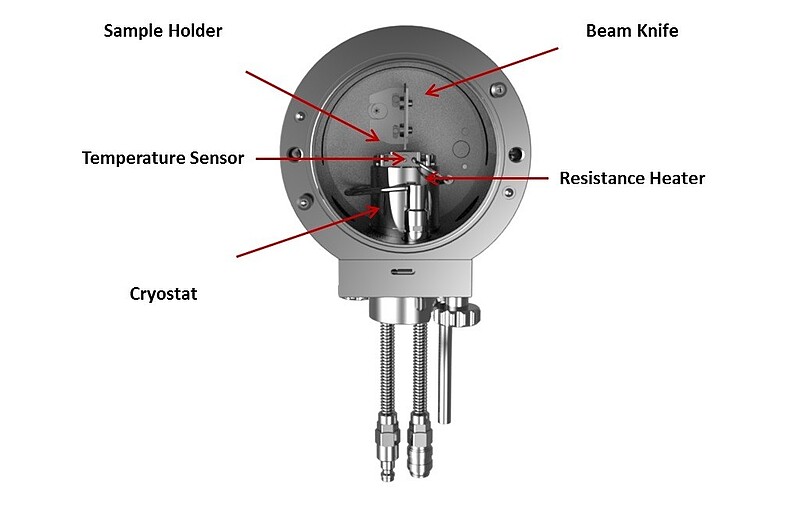 Sample Holder

Beam Knife

Temperature Sensor

Resistance Heater

Cryostat